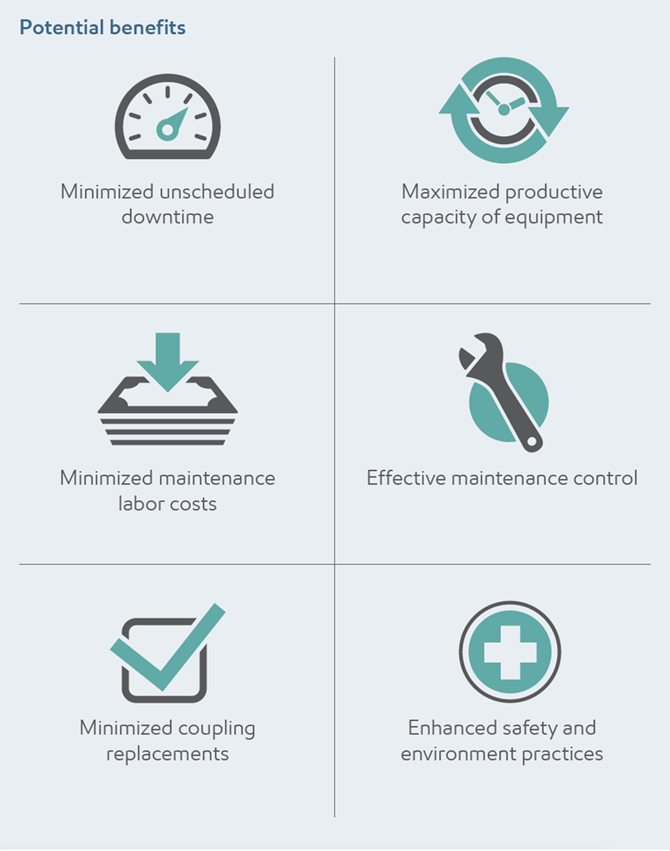 Potential benefits

Minimized unscheduled downtime

Maximized productive capacity of equipment

Minimized maintenance labor costs

Effective maintenance control

Minimized coupling replacements

Enhanced safety and environment practices