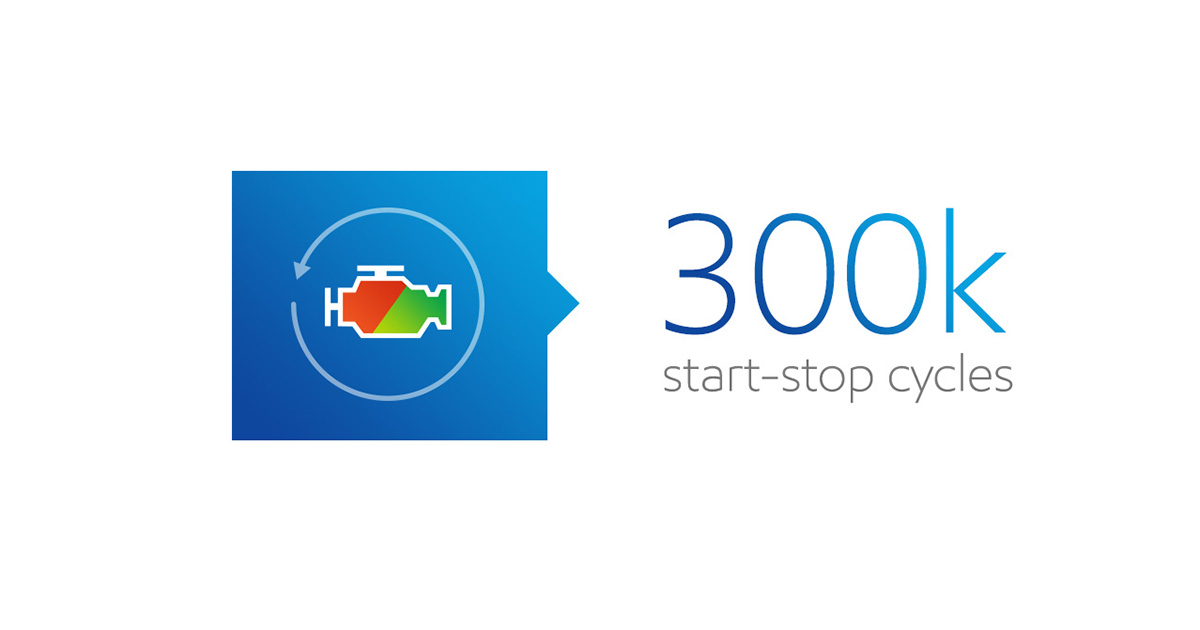 300k
start-stop cycles